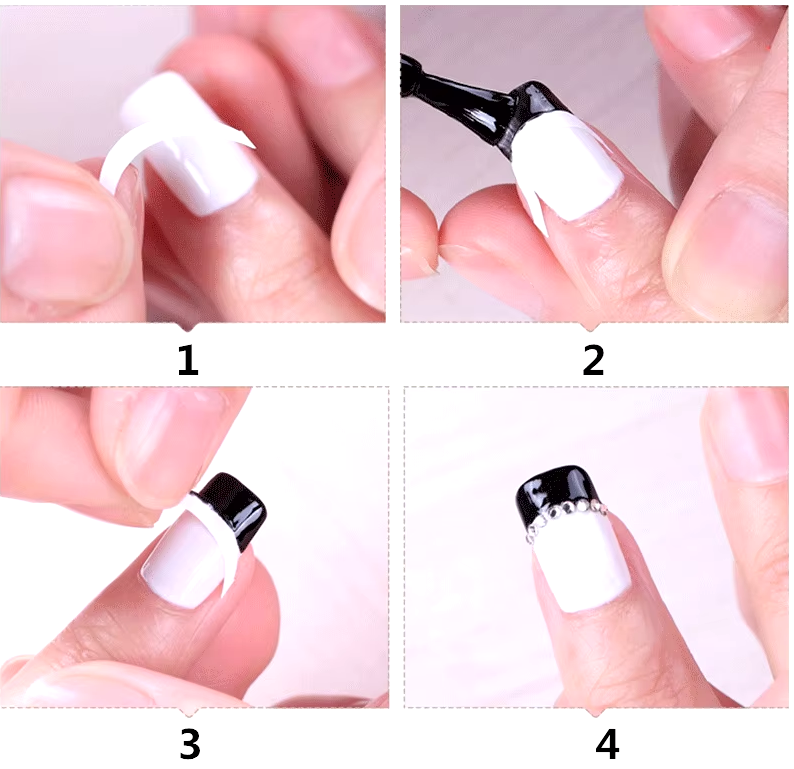 1

2

3

4